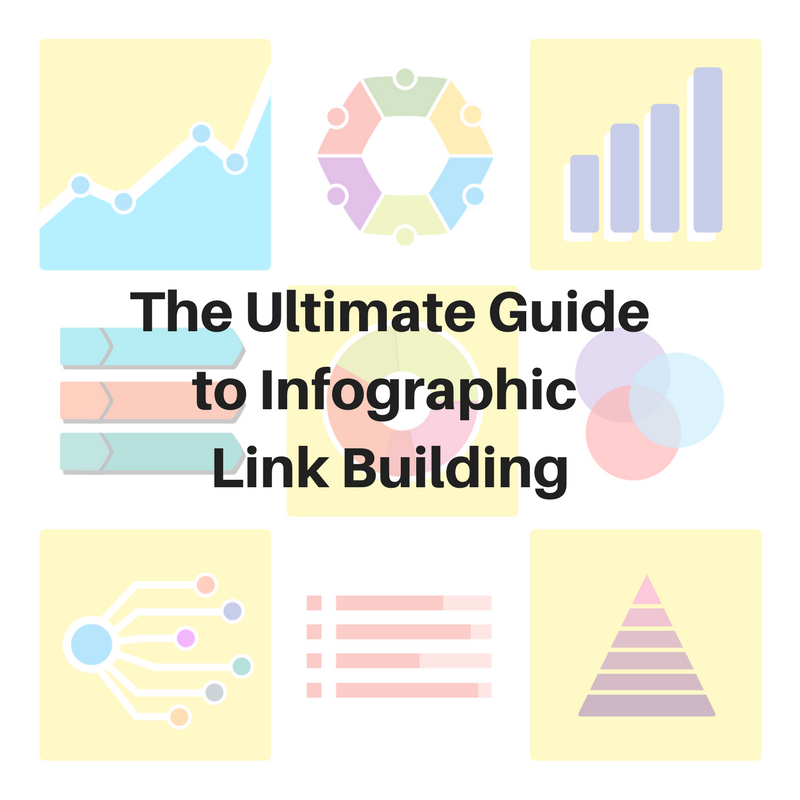 The Ultimate Guide to Infographic Link Building